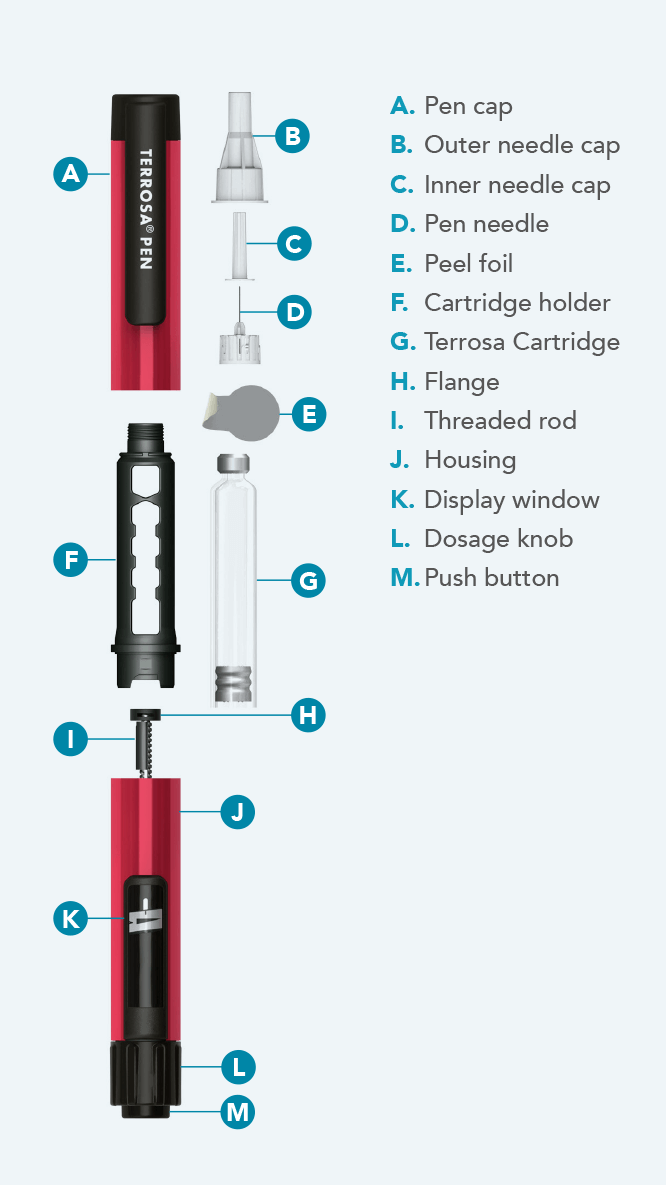 A
TERROSA® PEN
B
C
D
E
F
G
H
I
J
K
L
M

A. Pen cap
B. Outer needle cap
C. Inner needle cap
D. Pen needle
E. Peel foil
F. Cartridge holder
G. Terrosa Cartridge
H. Flange
I. Threaded rod
J. Housing
K. Display window
L. Dosage knob
M. Push button